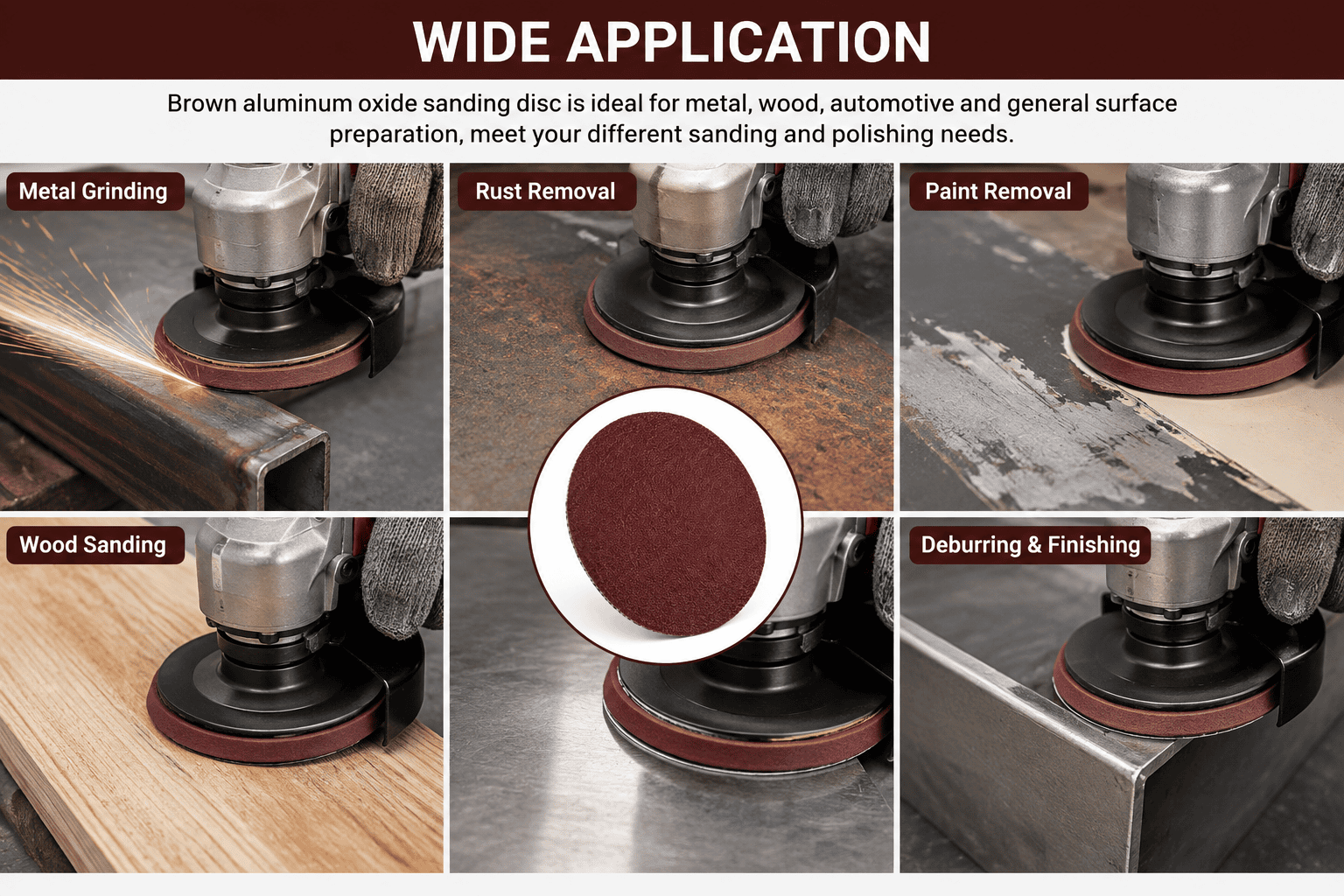 WIDE APPLICATION

Brown aluminum oxide sanding disc is ideal for metal, wood, automotive and general surface preparation, meet your different sanding and polishing needs.

Metal Grinding

Rust Removal

Paint Removal

Wood Sanding

Deburring & Finishing